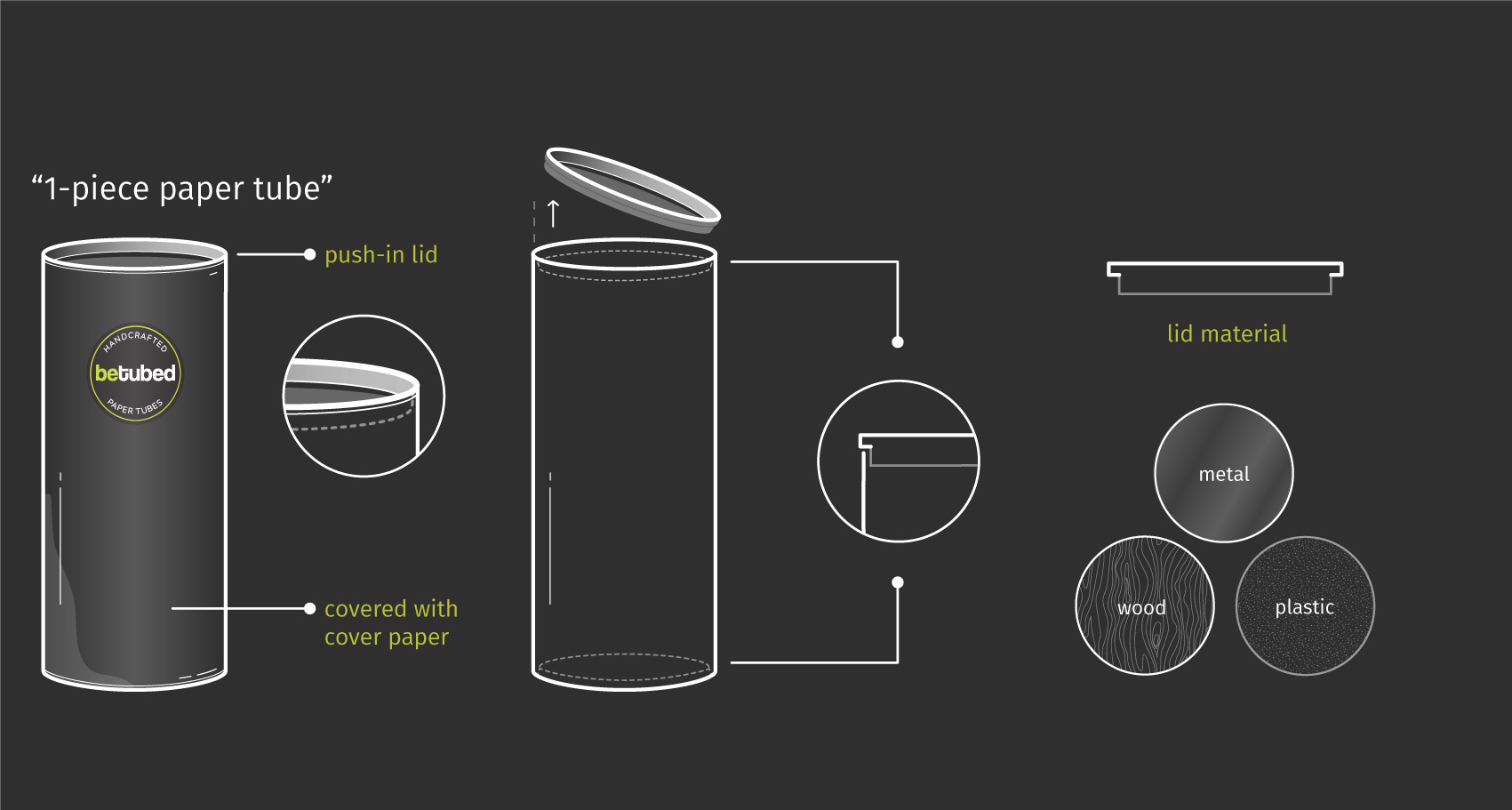 “1-piece paper tube”

push-in lid

HANDCRAFTED
betubed
PAPER TUBES

covered with cover paper

lid material

metal

wood

plastic